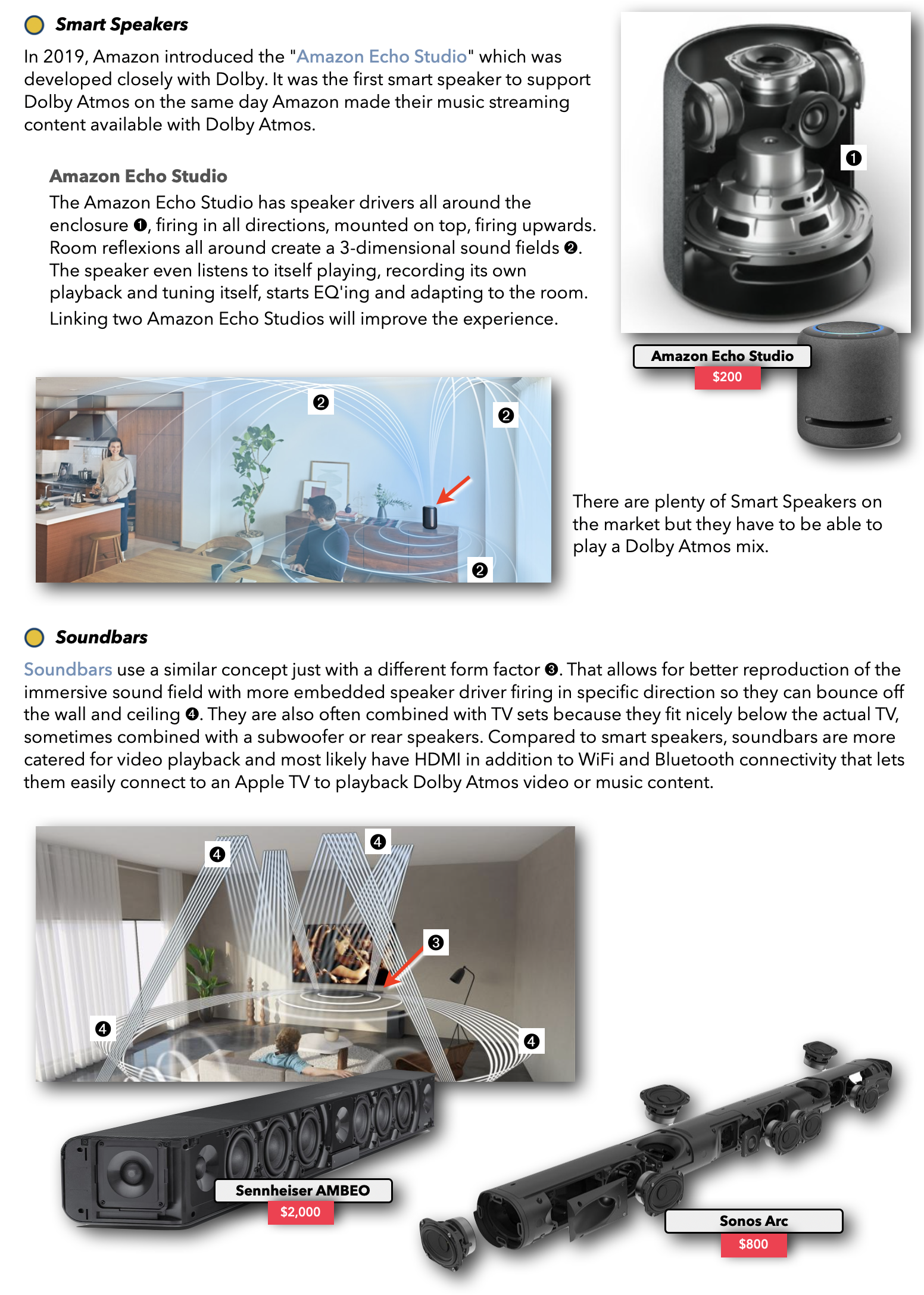 Smart Speakers

In 2019, Amazon introduced the "Amazon Echo Studio" which was developed closely with Dolby. It was the first smart speaker to support Dolby Atmos on the same day Amazon made their music streaming content available with Dolby Atmos.

Amazon Echo Studio

The Amazon Echo Studio has speaker drivers all around the enclosure ❶, firing in all directions, mounted on top, firing upwards. Room reflexions all around create a 3-dimensional sound fields ❷. The speaker even listens to itself playing, recording its own playback and tuning itself, starts EQ'ing and adapting to the room. Linking two Amazon Echo Studios will improve the experience.

❶

Amazon Echo Studio
$200

❷ ❷ ❷

There are plenty of Smart Speakers on the market but they have to be able to play a Dolby Atmos mix.

Soundbars

Soundbars use a similar concept just with a different form factor ❸. That allows for better reproduction of the immersive sound field with more embedded speaker driver firing in specific direction so they can bounce off the wall and ceiling ❹. They are also often combined with TV sets because they fit nicely below the actual TV, sometimes combined with a subwoofer or rear speakers. Compared to smart speakers, soundbars are more catered for video playback and most likely have HDMI in addition to WiFi and Bluetooth connectivity that lets them easily connect to an Apple TV to playback Dolby Atmos video or music content.

❹ ❹ ❸ ❹ ❹

Sennheiser AMBEO
$2,000

Sonos Arc
$800