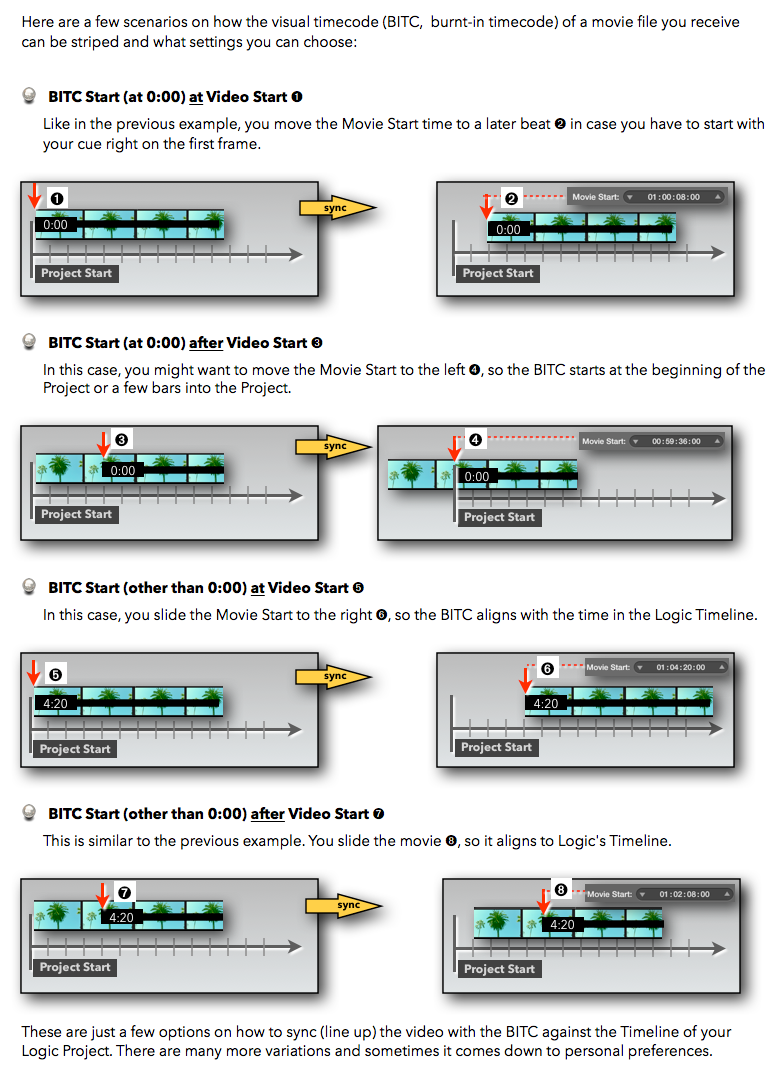 Here are a few scenarios on how the visual timecode (BITC, burnt-in timecode) of a movie file you receive can be striped and what settings you can choose:

BITC Start (at 0:00) at Video Start ❶

Like in the previous example, you move the Movie Start time to a later beat ❷ in case you have to start with your cue right on the first frame.

❶ 0:00 Project Start sync ❷ Movie Start: 01:00:08:00 0:00 Project Start

BITC Start (at 0:00) after Video Start ❸

In this case, you might want to move the Movie Start to the left ❹, so the BITC starts at the beginning of the Project or a few bars into the Project.

❸ 0:00 Project Start sync ❹ Movie Start: 00:59:36:00 0:00 Project Start

BITC Start (other than 0:00) at Video Start ❺

In this case, you slide the Movie Start to the right ❻, so the BITC aligns with the time in the Logic Timeline.

❺ 4:20 Project Start sync ❻ Movie Start: 01:04:20:00 4:20 Project Start

BITC Start (other than 0:00) after Video Start ❼

This is similar to the previous example. You slide the movie ❽, so it aligns to Logic's Timeline.

❼ 4:20 Project Start sync ❽ Movie Start: 01:02:08:00 4:20 Project Start

These are just a few options on how to sync (line up) the video with the BITC against the Timeline of your Logic Project. There are many more variations and sometimes it comes down to personal preferences.