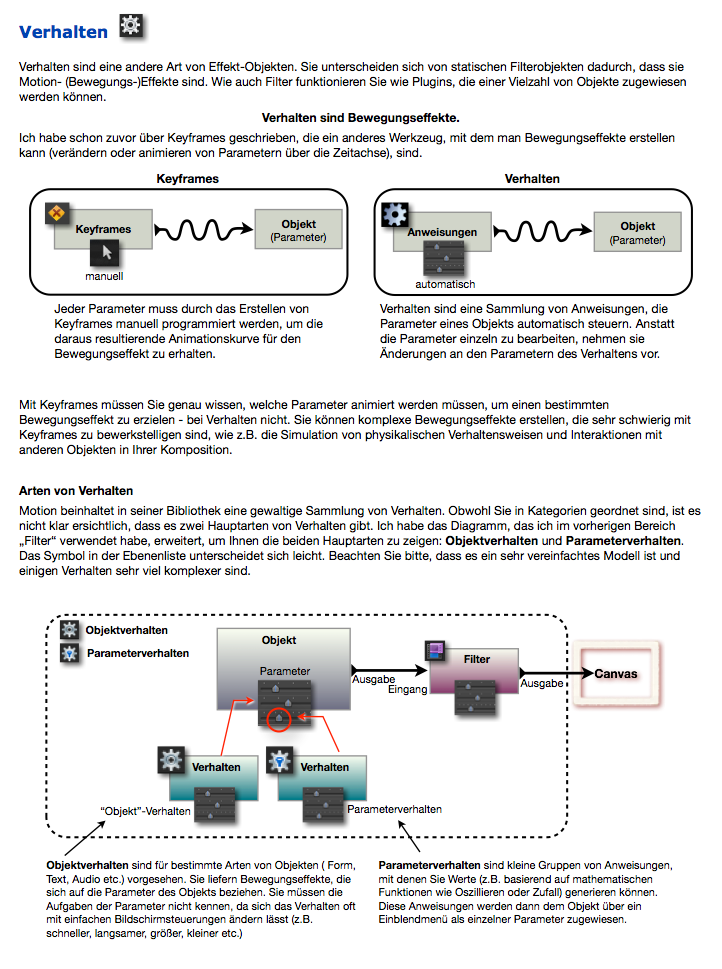 Verhalten

Verhalten sind eine andere Art von Effekt-Objekten. Sie unterscheiden sich von statischen Filterobjekten dadurch, dass sie Motion- (Bewegungs-)Effekte sind. Wie auch Filter funktionieren Sie wie Plugins, die einer Vielzahl von Objekte zugewiesen werden können.

Verhalten sind Bewegungseffekte.

Ich habe schon zuvor über Keyframes geschrieben, die ein anderes Werkzeug, mit dem man Bewegungseffekte erstellen kann (verändern oder animieren von Parametern über die Zeitachse), sind.

Keyframes

Keyframes

manuell

Objekt
(Parameter)

Jeder Parameter muss durch das Erstellen von Keyframes manuell programmiert werden, um die daraus resultierende Animationskurve für den Bewegungseffekt zu erhalten.

Verhalten

Anweisungen

automatisch

Objekt
(Parameter)

Verhalten sind eine Sammlung von Anweisungen, die Parameter eines Objekts automatisch steuern. Anstatt die Parameter einzeln zu bearbeiten, nehmen sie Änderungen an den Parametern des Verhaltens vor.

Mit Keyframes müssen Sie genau wissen, welche Parameter animiert werden müssen, um einen bestimmten Bewegungseffekt zu erzielen - bei Verhalten nicht. Sie können komplexe Bewegungseffekte erstellen, die sehr schwierig mit Keyframes zu bewerkstelligen sind, wie z.B. die Simulation von physikalischen Verhaltensweisen und Interaktionen mit anderen Objekten in Ihrer Komposition.

Arten von Verhalten

Motion beinhaltet in seiner Bibliothek eine gewaltige Sammlung von Verhalten. Obwohl Sie in Kategorien geordnet sind, ist es nicht klar ersichtlich, dass es zwei Hauptarten von Verhalten gibt. Ich habe das Diagramm, das ich im vorherigen Bereich „Filter“ verwendet habe, erweitert, um Ihnen die beiden Hauptarten zu zeigen: Objektverhalten und Parameterverhalten. Das Symbol in der Ebenenliste unterscheidet sich leicht. Beachten Sie bitte, dass es ein sehr vereinfachtes Modell ist und einigen Verhalten sehr viel komplexer sind.

Objektverhalten
Parameterverhalten

Objekt

Parameter

Ausgabe
Eingang

Filter

Ausgabe

Canvas

Verhalten

Verhalten

“Objekt”-Verhalten

Parameterverhalten

Objektverhalten sind für bestimmte Arten von Objekten ( Form, Text, Audio etc.) vorgesehen. Sie liefern Bewegungseffekte, die sich auf die Parameter des Objekts beziehen. Sie müssen die Aufgaben der Parameter nicht kennen, da sich das Verhalten oft mit einfachen Bildschirmsteuerungen ändern lässt (z.B. schneller, langsamer, größer, kleiner etc.)

Parameterverhalten sind kleine Gruppen von Anweisungen, mit denen Sie Werte (z.B. basierend auf mathematischen Funktionen wie Oszillieren oder Zufall) generieren können. Diese Anweisungen werden dann dem Objekt über ein Einblendmenü als einzelner Parameter zugewiesen.